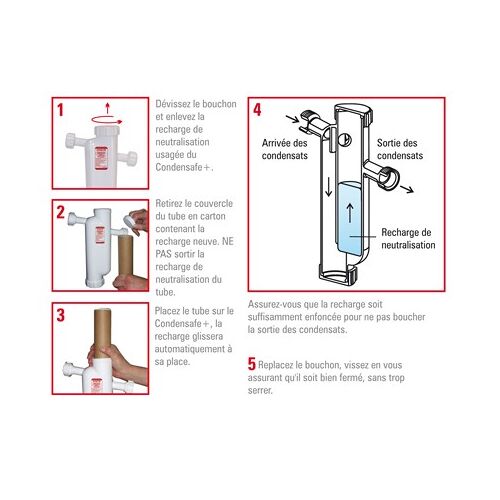 1

Dévissez le bouchon et enlevez la recharge de neutralisation usagée du Condensafe+.

2

Retirez le couvercle du tube en carton contenant la recharge neuve. NE PAS sortir la recharge de neutralisation du tube.

3

Placez le tube sur le Condensafe+, la recharge glissera automatiquement à sa place.

4

Arrivée des condensats

Sortie des condensats

Recharge de neutralisation

Assurez-vous que la recharge soit suffisamment enfoncée pour ne pas boucher la sortie des condensats.

5 Replacez le bouchon, vissez en vous assurant qu'il soit bien fermé, sans trop serrer.